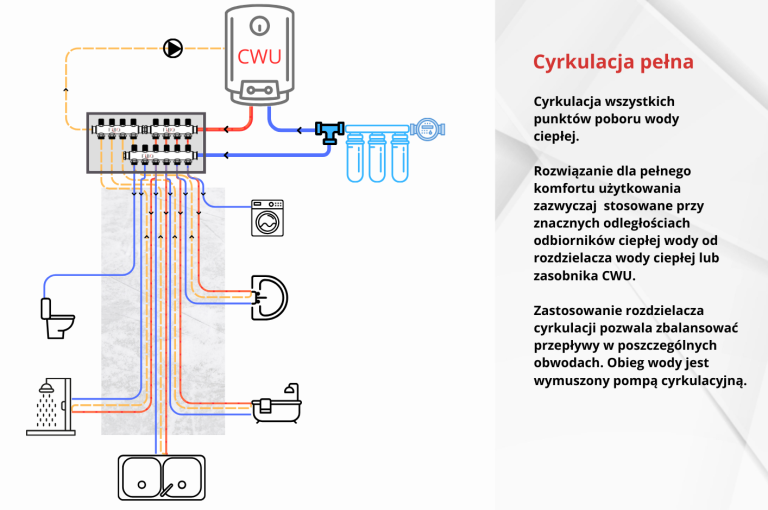 CWU

Cyrkulacja pełna

Cyrkulacja wszystkich punktów poboru wody ciepłej.

Rozwiązanie dla pełnego komfortu użytkowania zazwyczaj stosowane przy znacznych odległościach odbiorników ciepłej wody od rozdzielacza wody ciepłej lub zasobnika CWU.

Zastosowanie rozdzielacza cyrkulacji pozwala zbalansować przepływy w poszczególnych obwodach. Obieg wody jest wymuszony pompą cyrkulacyjną.